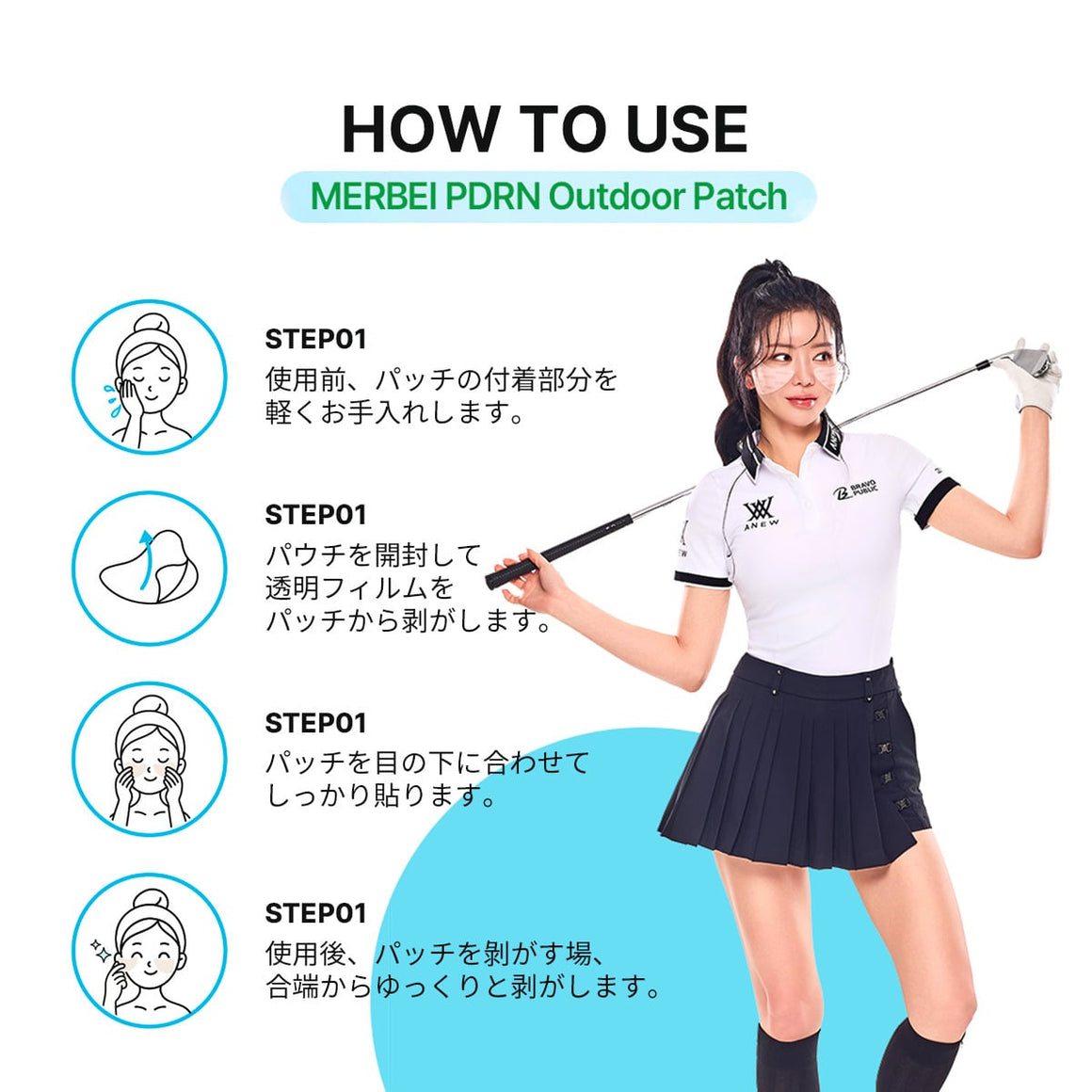 HOW TO USE
MERBEI PDRN Outdoor Patch

STEP01
使用前、パッチの付着部分を軽くお手入れします。

STEP01
パウチを開封して透明フィルムをパッチから剥がします。

STEP01
パッチを目の下に合わせてしっかり貼ります。

STEP01
使用後、パッチを剥がす場、合端からゆっくりと剥がします。

ANEW
BRAVO PUBLIC